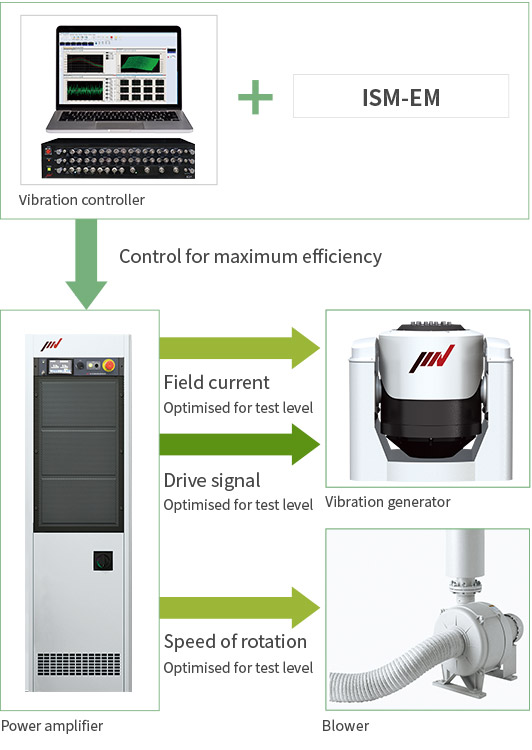 ISM-EM

Vibration controller

Control for maximum efficiency

Field current
Optimised for test level

Drive signal
Optimised for test level

Vibration generator

Speed of rotation
Optimised for test level

Power amplifier

Blower